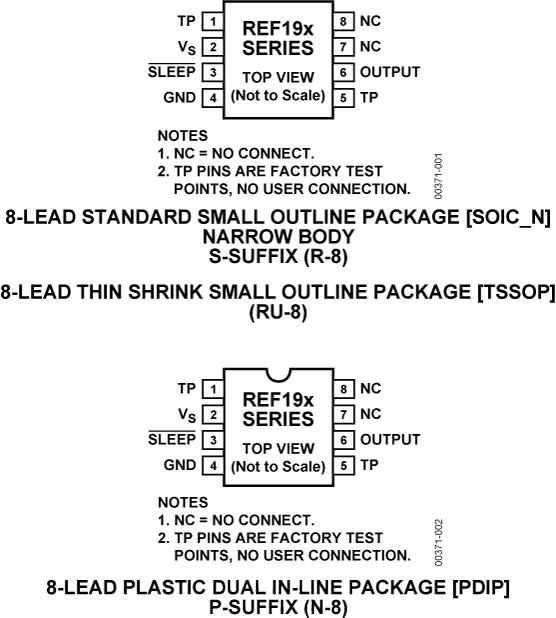 TP 1
$V_S$ 2
$\overline{SLEEP}$ 3
GND 4
REF19x SERIES
TOP VIEW (Not to Scale)
8 NC
7 NC
6 OUTPUT
5 TP

NOTES
1. NC = NO CONNECT.
2. TP PINS ARE FACTORY TEST POINTS, NO USER CONNECTION.

00371-001

8-LEAD STANDARD SMALL OUTLINE PACKAGE [SOIC_N]
NARROW BODY
S-SUFFIX (R-8)

8-LEAD THIN SHRINK SMALL OUTLINE PACKAGE [TSSOP]
(RU-8)

TP 1
$V_S$ 2
$\overline{SLEEP}$ 3
GND 4
REF19x SERIES
TOP VIEW (Not to Scale)
8 NC
7 NC
6 OUTPUT
5 TP

NOTES
1. NC = NO CONNECT.
2. TP PINS ARE FACTORY TEST POINTS, NO USER CONNECTION.

00371-002

8-LEAD PLASTIC DUAL IN-LINE PACKAGE [PDIP]
P-SUFFIX (N-8)