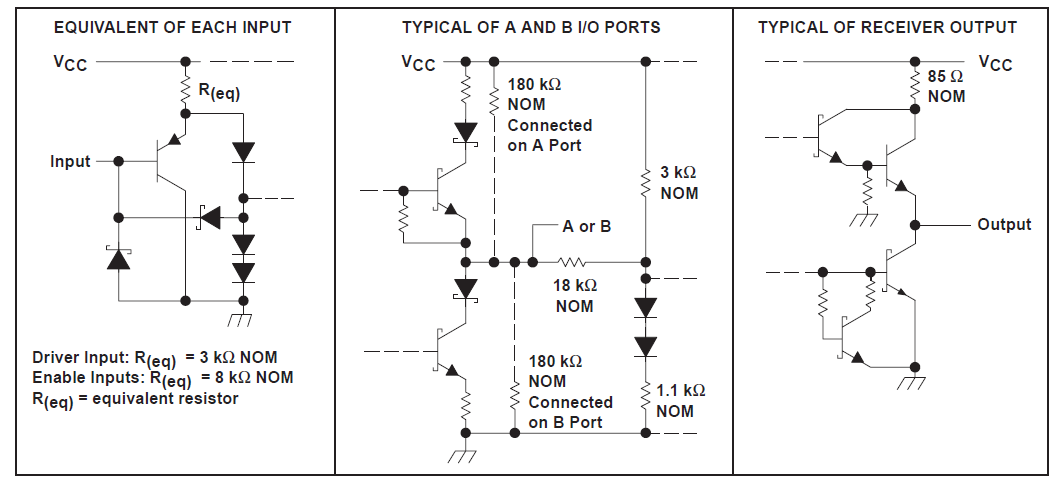 EQUIVALENT OF EACH INPUT

$V_{CC}$

$R_{(eq)}$

Input

Driver Input: $R_{(eq)}$ = 3 kΩ NOM
Enable Inputs: $R_{(eq)}$ = 8 kΩ NOM
$R_{(eq)}$ = equivalent resistor

TYPICAL OF A AND B I/O PORTS

$V_{CC}$

180 kΩ NOM Connected on A Port

3 kΩ NOM

A or B

18 kΩ NOM

180 kΩ NOM Connected on B Port

1.1 kΩ NOM

TYPICAL OF RECEIVER OUTPUT

$V_{CC}$

85 Ω NOM

Output