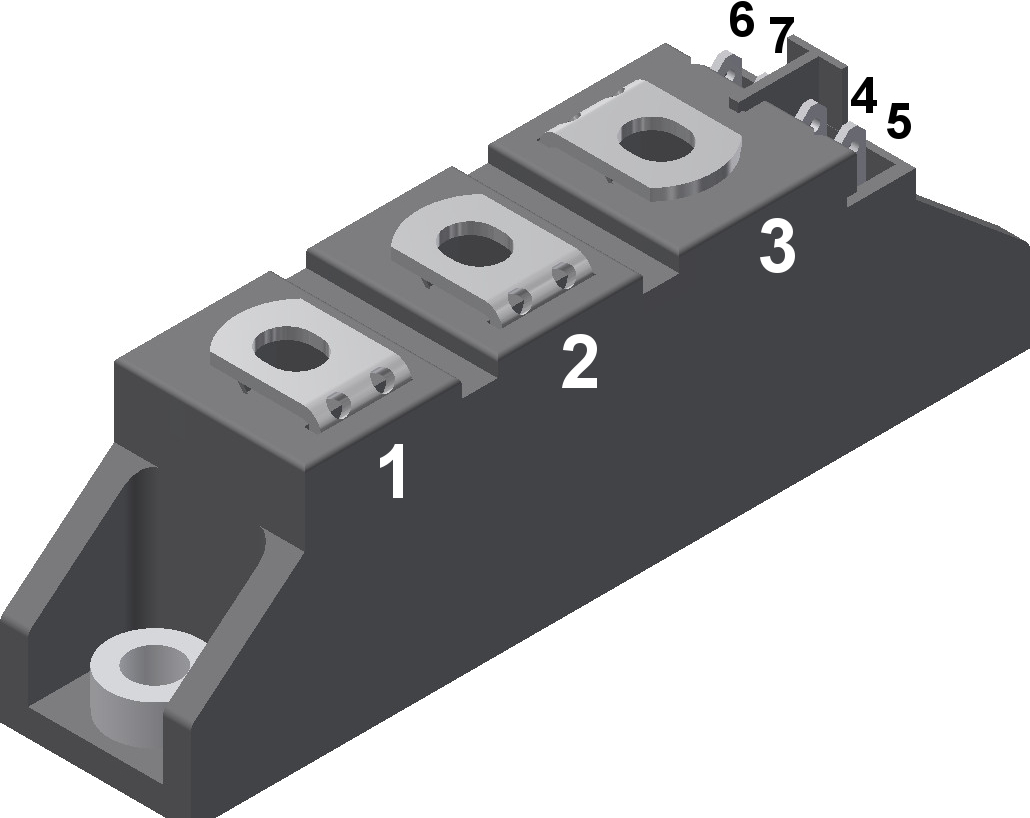 6 7
4 5
3
2
1